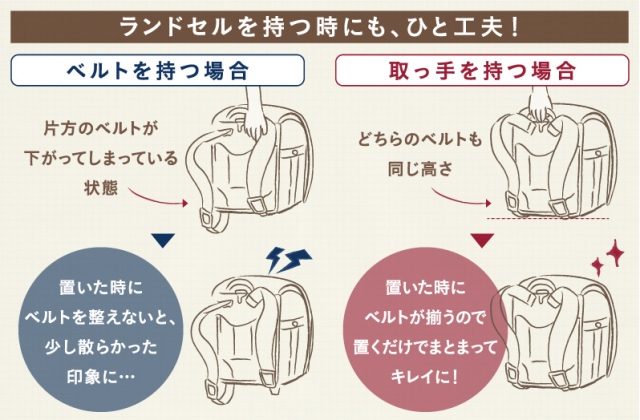 ランドセルを持つ時にも、ひと工夫！

ベルトを持つ場合

片方のベルトが下がってしまっている状態

置いた時にベルトを整えないと、少し散らかった印象に…

取っ手を持つ場合

どちらのベルトも同じ高さ

置いた時にベルトが揃うので置くだけでまとまってキレイに！